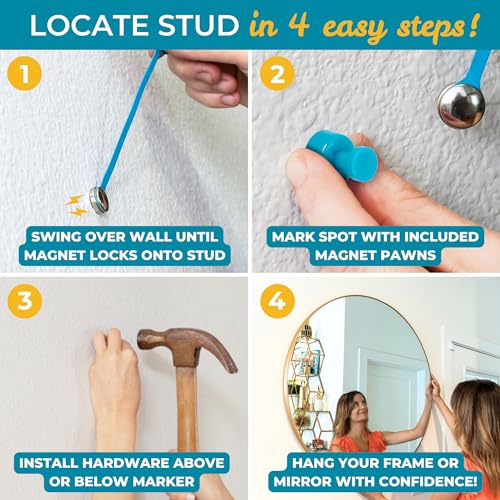 LOCATE STUD in 4 easy steps!

1

SWING OVER WALL UNTIL MAGNET LOCKS ONTO STUD

2

MARK SPOT WITH INCLUDED MAGNET PAWNS

3

INSTALL HARDWARE ABOVE OR BELOW MARKER

4

HANG YOUR FRAME OR MIRROR WITH CONFIDENCE!