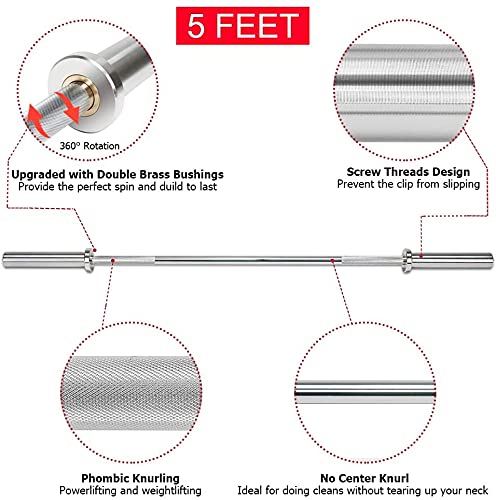 5 FEET

360° Rotation

Upgraded with Double Brass Bushings
Provide the perfect spin and duild to last

Screw Threads Design
Prevent the clip from slipping

Phombic Knurling
Powerlifting and weightlifting

No Center Knurl
Ideal for doing cleans without tearing up your neck