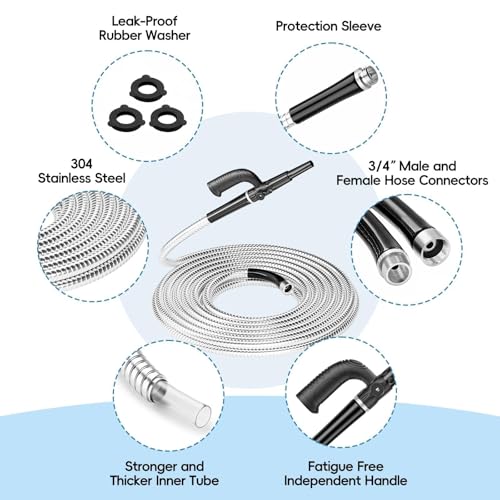 Leak-Proof
Rubber Washer

Protection Sleeve

304
Stainless Steel

3/4" Male and
Female Hose Connectors

Stronger and
Thicker Inner Tube

Fatigue Free
Independent Handle