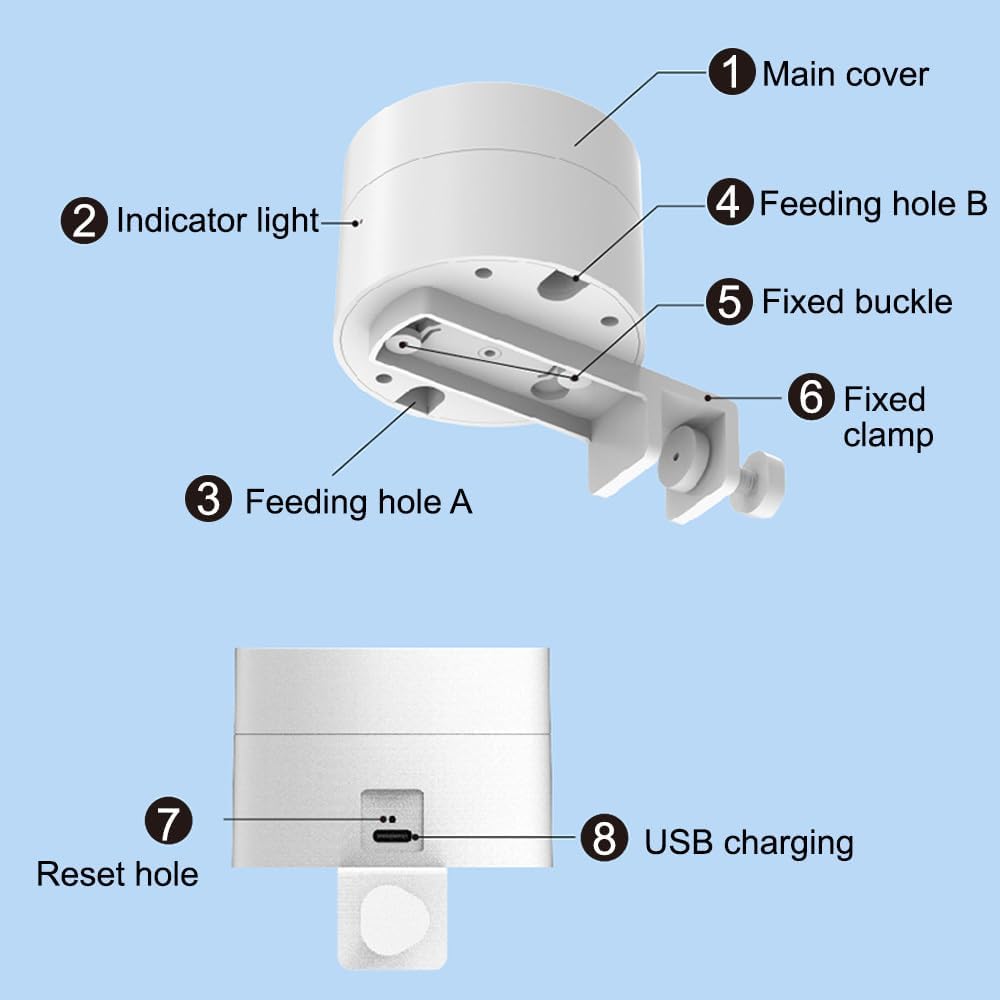 1 Main cover
2 Indicator light
4 Feeding hole B
5 Fixed buckle
6 Fixed clamp
3 Feeding hole A
7 Reset hole
8 USB charging