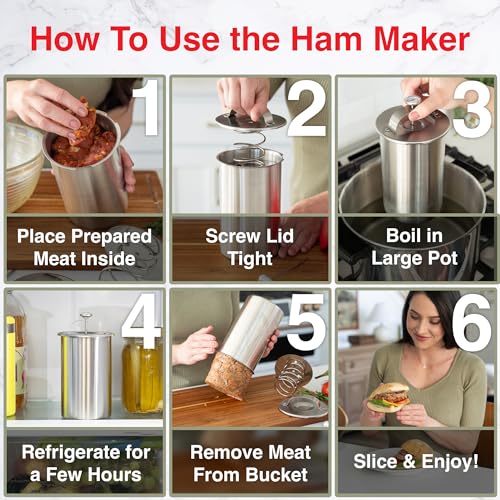 How To Use the Ham Maker

1
Place Prepared Meat Inside

2
Screw Lid Tight

3
Boil in Large Pot

4
Refrigerate for a Few Hours

5
Remove Meat From Bucket

6
Slice & Enjoy!