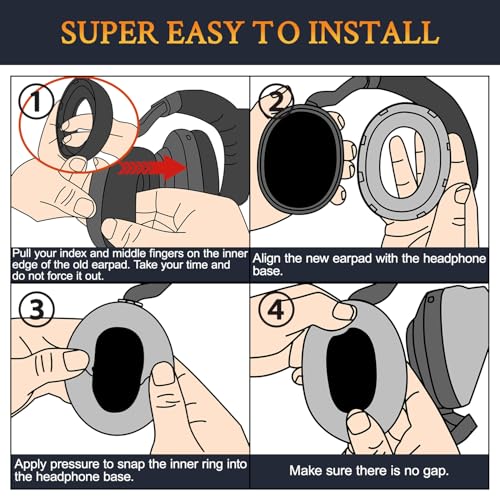 SUPER EASY TO INSTALL

1

Pull your index and middle fingers on the inner edge of the old earpad. Take your time and do not force it out.

2

Align the new earpad with the headphone base.

3

Apply pressure to snap the inner ring into the headphone base.

4

Make sure there is no gap.