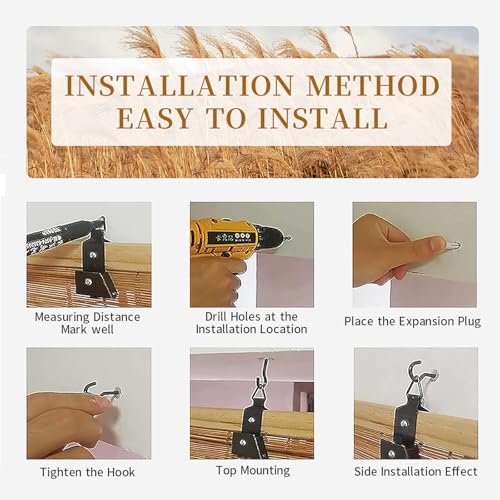 INSTALLATION METHOD
EASY TO INSTALL

Measuring Distance
Mark well

Drill Holes at the
Installation Location

Place the Expansion Plug

Tighten the Hook

Top Mounting

Side Installation Effect