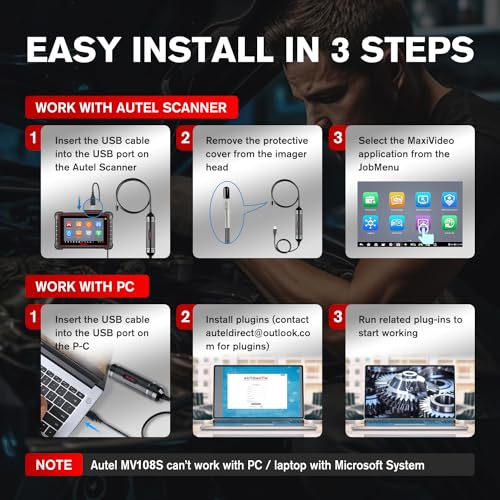 EASY INSTALL IN 3 STEPS

WORK WITH AUTEL SCANNER

1 Insert the USB cable into the USB port on the Autel Scanner

2 Remove the protective cover from the imager head

3 Select the MaxiVideo application from the JobMenu

WORK WITH PC

1 Insert the USB cable into the USB port on the P-C

2 Install plugins (contact auteldirect@outlook.com for plugins)

3 Run related plug-ins to start working

NOTE Autel MV108S can't work with PC / laptop with Microsoft System