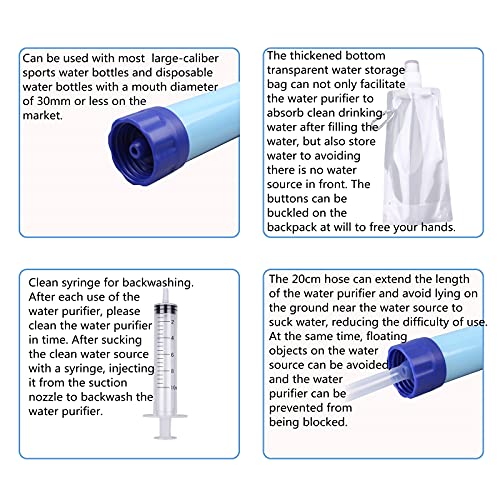 Can be used with most large-caliber sports water bottles and disposable water bottles with a mouth diameter of 30mm or less on the market.

The thickened bottom transparent water storage bag can not only facilitate the water purifier to absorb clean drinking water after filling the water, but also store water to avoiding there is no water source in front. The buttons can be buckled on the backpack at will to free your hands.

Clean syringe for backwashing. After each use of the water purifier, please clean the water purifier in time. After sucking the clean water source with a syringe, injecting it from the suction nozzle to backwash the water purifier.

2
4
6
8
10

The 20cm hose can extend the length of the water purifier and avoid lying on the ground near the water source to suck water, reducing the difficulty of use. At the same time, floating objects on the water source can be avoided and the water purifier can be prevented from being blocked.