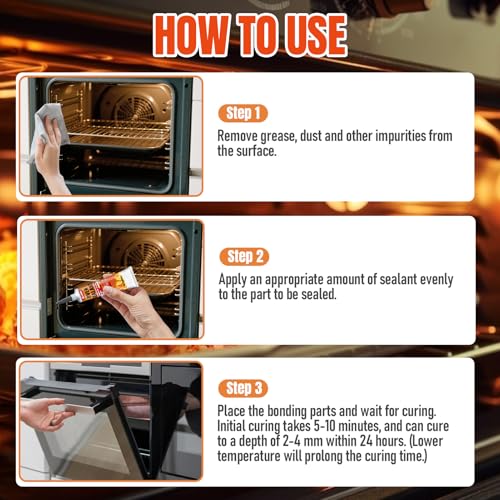 HOW TO USE

Step 1

Remove grease, dust and other impurities from the surface.

Step 2

Apply an appropriate amount of sealant evenly to the part to be sealed.

Step 3

Place the bonding parts and wait for curing. Initial curing takes 5-10 minutes, and can cure to a depth of 2-4 mm within 24 hours. (Lower temperature will prolong the curing time.)