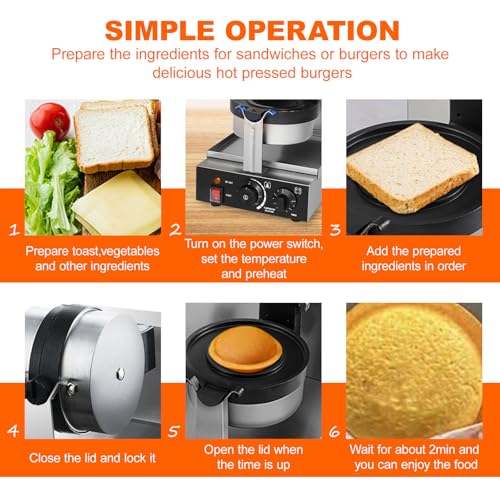 SIMPLE OPERATION

Prepare the ingredients for sandwiches or burgers to make delicious hot pressed burgers

1
Prepare toast,vegetables and other ingredients

2
Turn on the power switch, set the temperature and preheat

3
Add the prepared ingredients in order

4
Close the lid and lock it

5
Open the lid when the time is up

6
Wait for about 2min and you can enjoy the food