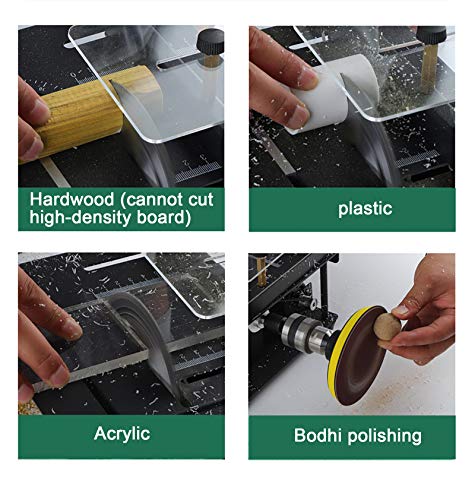 Hardwood (cannot cut high-density board)

plastic

Acrylic

Bodhi polishing