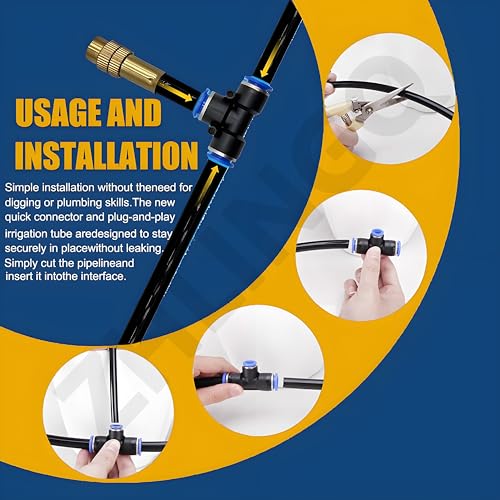 USAGE AND INSTALLATION

Simple installation without theneed for digging or plumbing skills.The new quick connector and plug-and-play irrigation tube aredesigned to stay securely in placewithout leaking. Simply cut the pipelineand insert it intothe interface.