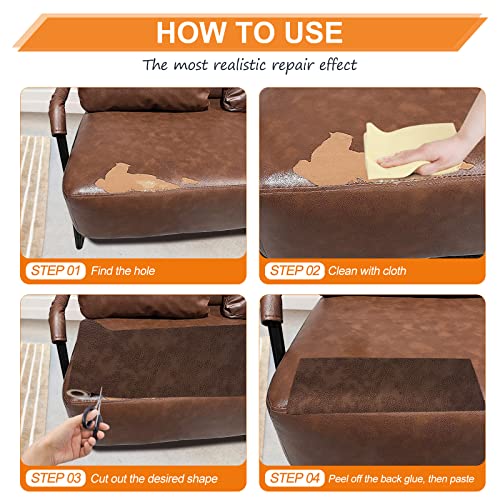 HOW TO USE

The most realistic repair effect

STEP 01 Find the hole

STEP 02 Clean with cloth

STEP 03 Cut out the desired shape

STEP 04 Peel off the back glue, then paste