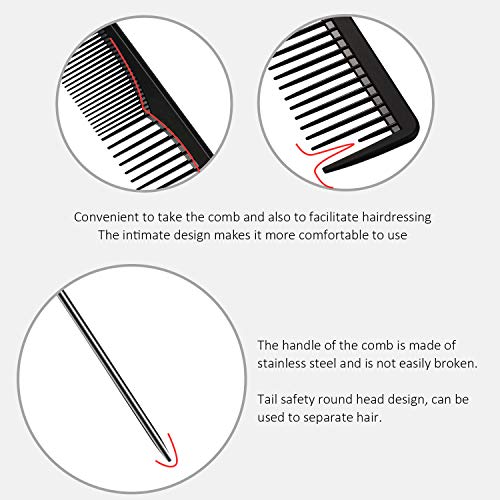 Convenient to take the comb and also to facilitate hairdressing
The intimate design makes it more comfortable to use

The handle of the comb is made of stainless steel and is not easily broken.

Tail safety round head design, can be used to separate hair.