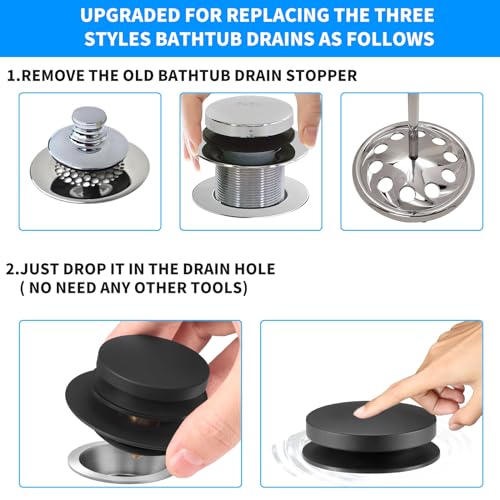 UPGRADED FOR REPLACING THE THREE STYLES BATHTUB DRAINS AS FOLLOWS

1.REMOVE THE OLD BATHTUB DRAIN STOPPER

2.JUST DROP IT IN THE DRAIN HOLE ( NO NEED ANY OTHER TOOLS)