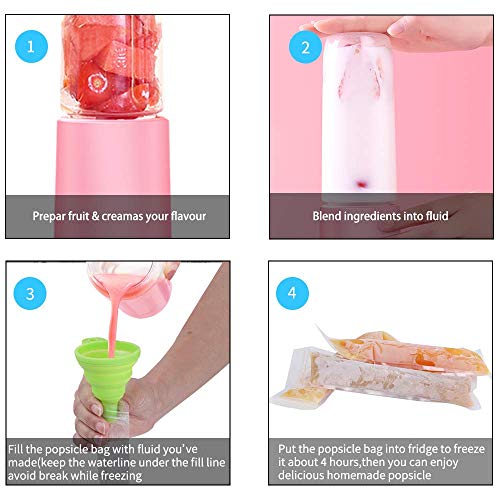 1

Prepar fruit & creamas your flavour

2

Blend ingredients into fluid

3

Fill the popsicle bag with fluid you've made(keep the waterline under the fill line avoid break while freezing

4

Put the popsicle bag into fridge to freeze it about 4 hours,then you can enjoy delicious homemade popsicle