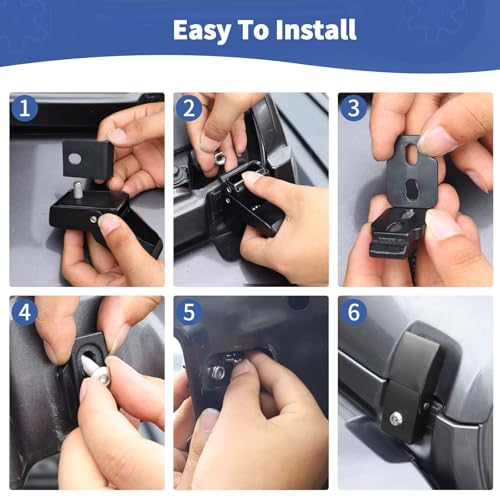 Easy To Install

1

2

3

4

5

6