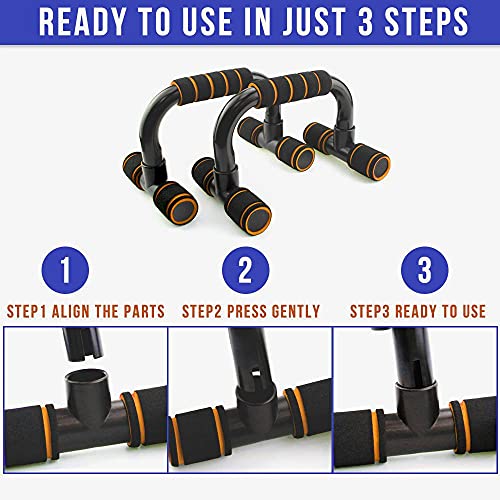 READY TO USE IN JUST 3 STEPS

1

STEP1 ALIGN THE PARTS

2

STEP2 PRESS GENTLY

3

STEP3 READY TO USE