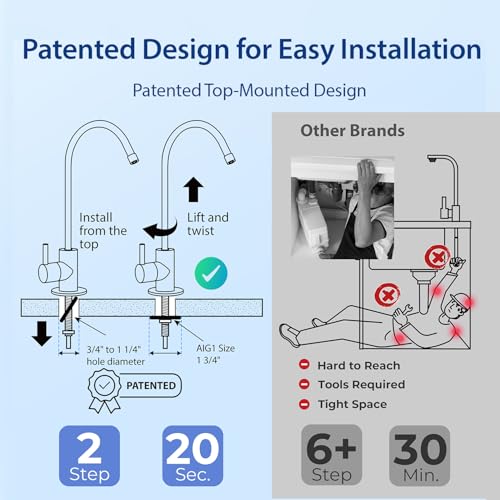 Patented Design for Easy Installation

Patented Top-Mounted Design

Install from the top

Lift and twist

3/4" to 1 1/4" hole diameter

AIG1 Size 1 3/4"

PATENTED

2 Step

20 Sec.

Other Brands

Hard to Reach

Tools Required

Tight Space

6+ Step

30 Min.