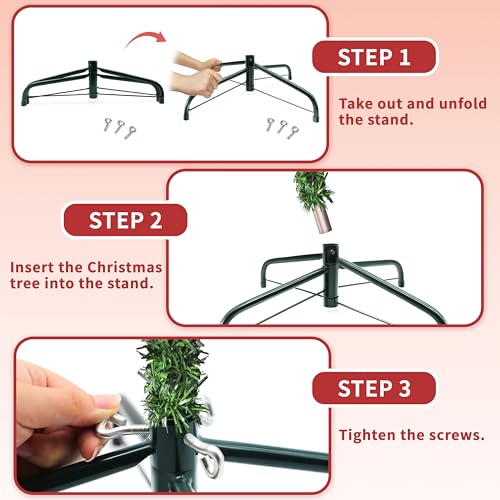 STEP 1

Take out and unfold the stand.

STEP 2

Insert the Christmas tree into the stand.

STEP 3

Tighten the screws.