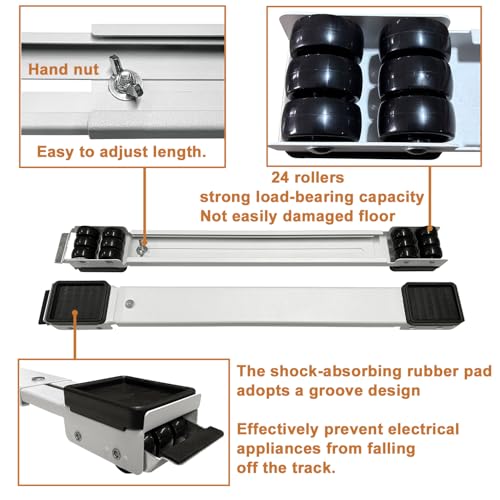 Hand nut

Easy to adjust length.

24 rollers
strong load-bearing capacity
Not easily damaged floor

The shock-absorbing rubber pad adopts a groove design

Effectively prevent electrical appliances from falling off the track.