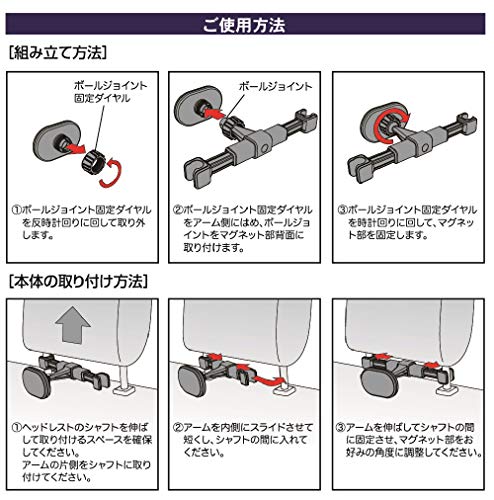 ご使用方法

[組み立て方法]

ボールジョイント固定ダイヤル

①ボールジョイント固定ダイヤルを反時計回りに回して取り外します。

ボールジョイント

②ボールジョイント固定ダイヤルをアーム側にはめ、ボールジョイントをマグネット部背面に取り付けます。

③ボールジョイント固定ダイヤルを時計回りに回して、マグネット部を固定します。

[本体の取り付け方法]

①ヘッドレストのシャフトを伸ばして取り付けるスペースを確保してください。
アームの片側をシャフトに取り付けてください。

②アームを内側にスライドさせて短くし、シャフトの間に入れてください。

③アームを伸ばしてシャフトの間に固定させ、マグネット部をお好みの角度に調整してください。