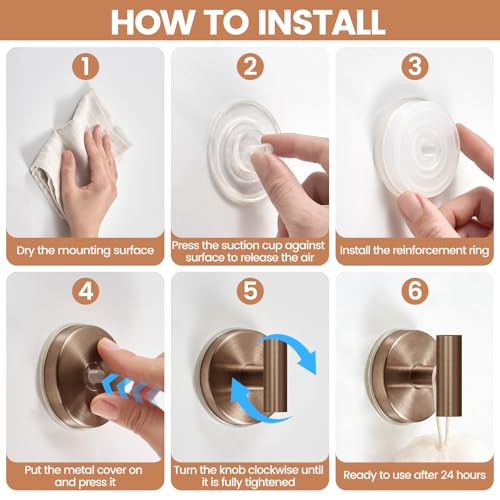 HOW TO INSTALL

1

Dry the mounting surface

2

Press the suction cup against surface to release the air

3

Install the reinforcement ring

4

Put the metal cover on and press it

5

Turn the knob clockwise until it is fully tightened

6

Ready to use after 24 hours