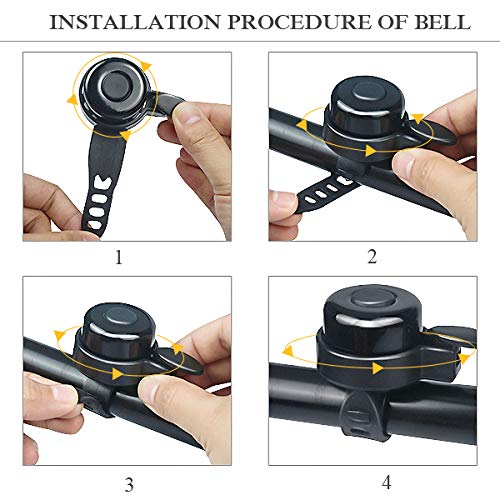 INSTALLATION PROCEDURE OF BELL

1

2

3

4