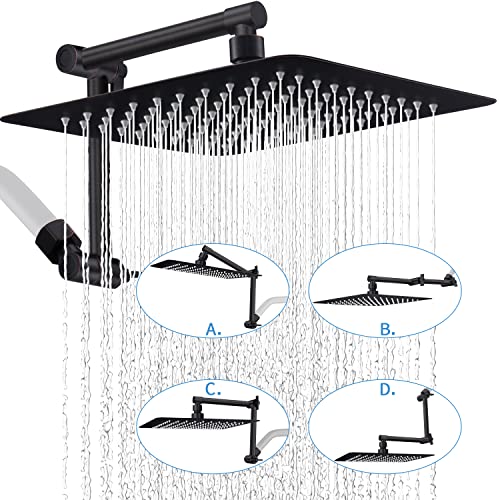 A.

B.

C.

D.