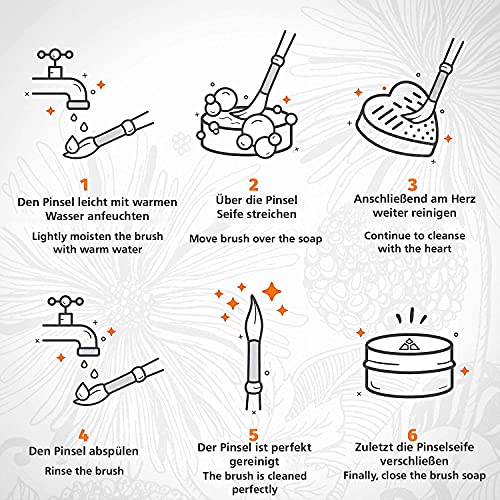 1
Den Pinsel leicht mit warmen Wasser anfeuchten
Lightly moisten the brush with warm water

2
Über die Pinsel Seife streichen
Move brush over the soap

3
Anschließend am Herz weiter reinigen
Continue to cleanse with the heart

4
Den Pinsel abspülen
Rinse the brush

5
Der Pinsel ist perfekt gereinigt
The brush is cleaned perfectly

6
Zuletzt die Pinselseife verschließen
Finally, close the brush soap