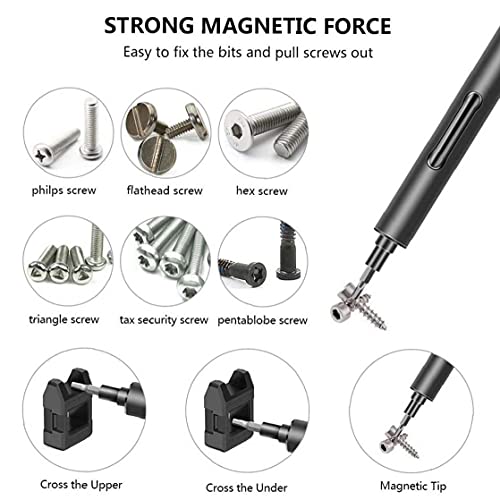 STRONG MAGNETIC FORCE

Easy to fix the bits and pull screws out

philps screw

flathead screw

hex screw

triangle screw

tax security screw

pentablobe screw

Cross the Upper

Cross the Under

Magnetic Tip