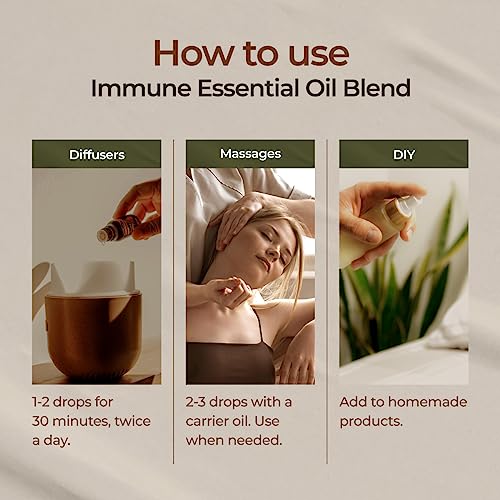 How to use
Immune Essential Oil Blend

Diffusers

1-2 drops for 30 minutes, twice a day.

Massages

2-3 drops with a carrier oil. Use when needed.

DIY

Add to homemade products.