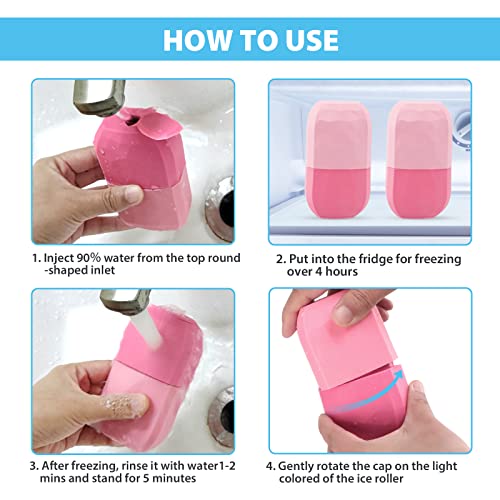 HOW TO USE

1. Inject 90% water from the top round -shaped inlet

2. Put into the fridge for freezing over 4 hours

3. After freezing, rinse it with water1-2 mins and stand for 5 minutes

4. Gently rotate the cap on the light colored of the ice roller