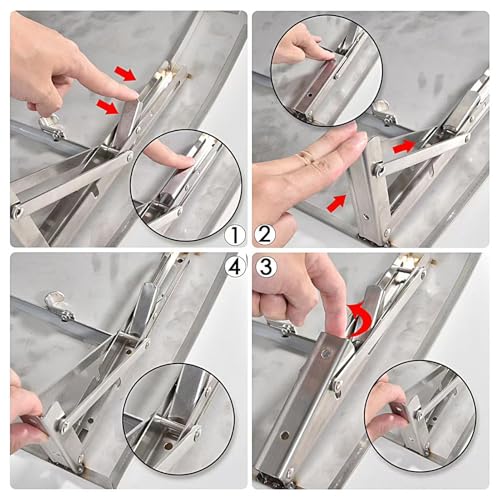 1
2
4
3