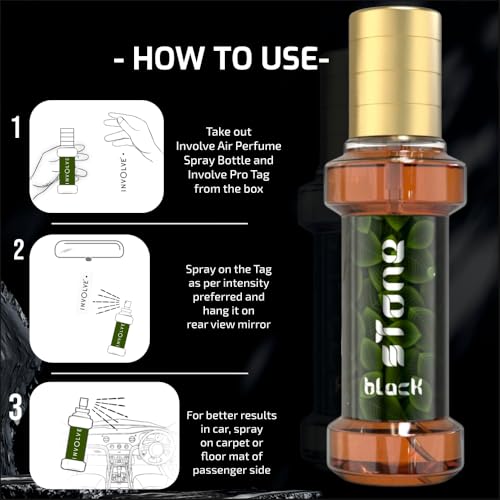 - HOW TO USE-

1

INVOLVE

INVOLVE

Take out Involve Air Perfume Spray Bottle and Involve Pro Tag from the box

2

INVOLVE

INVOLVE

Spray on the Tag as per intensity preferred and hang it on rear view mirror

3

INVOLVE

For better results in car, spray on carpet or floor mat of passenger side

STONE

black