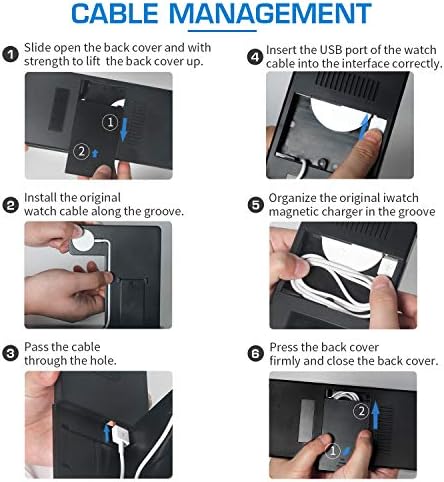 CABLE MANAGEMENT

1 Slide open the back cover and with strength to lift the back cover up.

1
2

2 Install the original watch cable along the groove.

3 Pass the cable through the hole.

4 Insert the USB port of the watch cable into the interface correctly.

5 Organize the original iwatch magnetic charger in the groove

6 Press the back cover firmly and close the back cover.

2
1