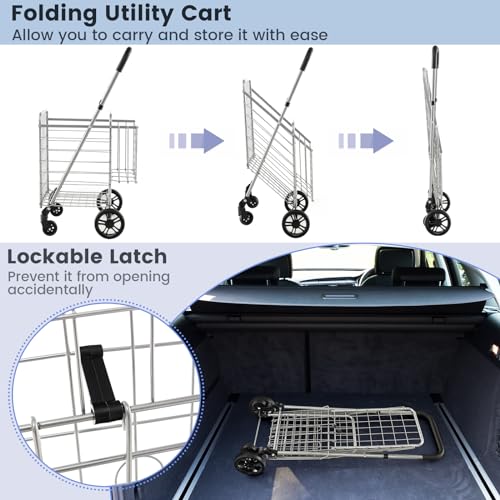 Folding Utility Cart
Allow you to carry and store it with ease

Lockable Latch
Prevent it from opening accidentally