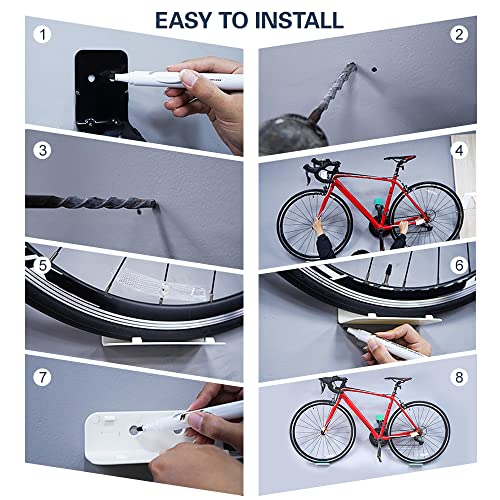 EASY TO INSTALL

1

2

3

4

5

6

7

8