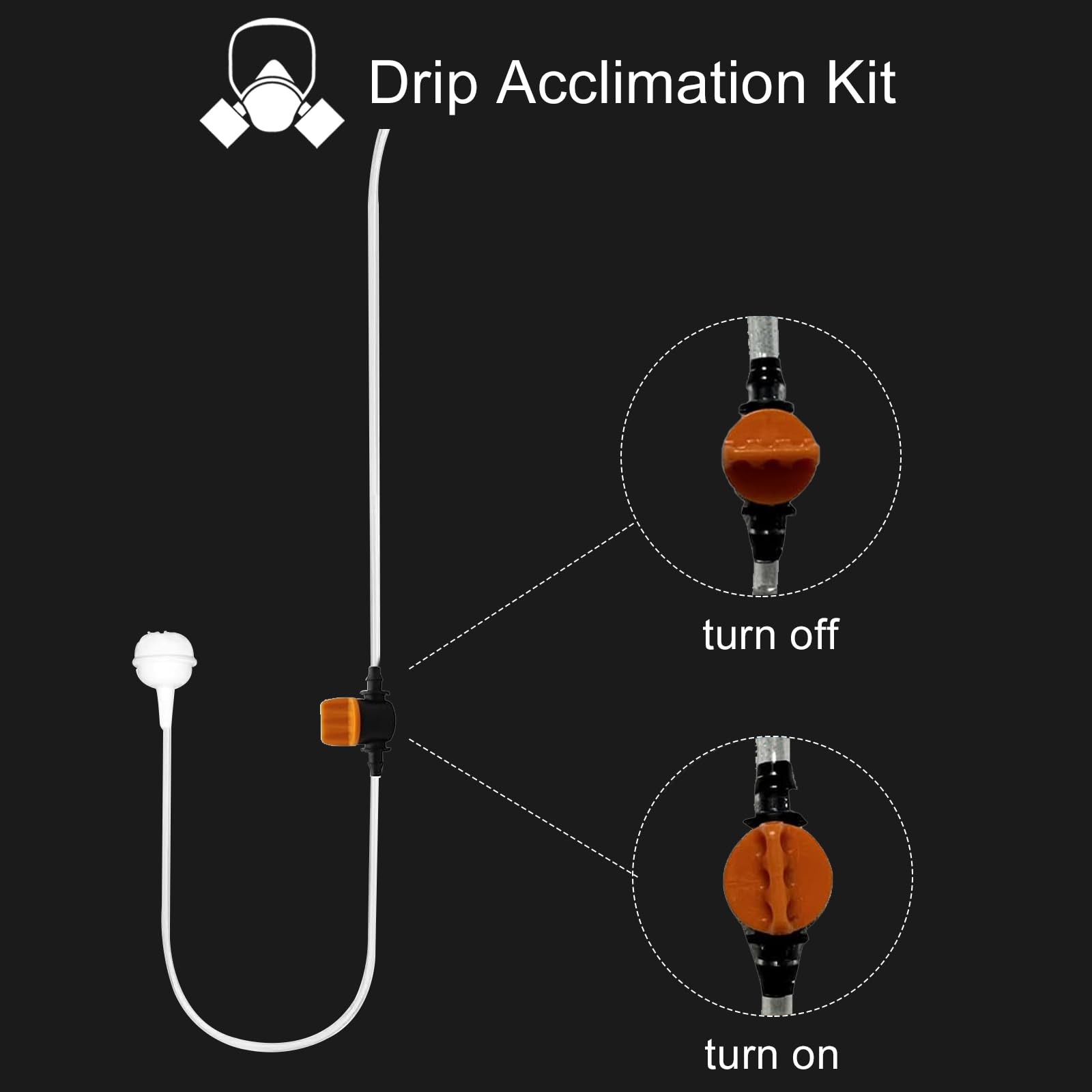 Drip Acclimation Kit

turn off

turn on