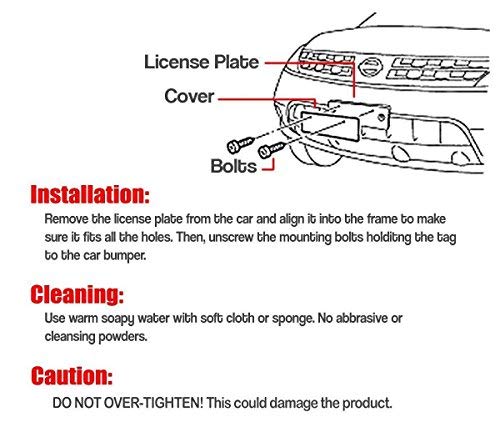 License Plate

Cover

Bolts

Installation:

Remove the license plate from the car and align it into the frame to make sure it fits all the holes. Then, unscrew the mounting bolts holditng the tag to the car bumper.

Cleaning:

Use warm soapy water with soft cloth or sponge. No abbrasive or cleansing powders.

Caution:

DO NOT OVER-TIGHTEN! This could damage the product.