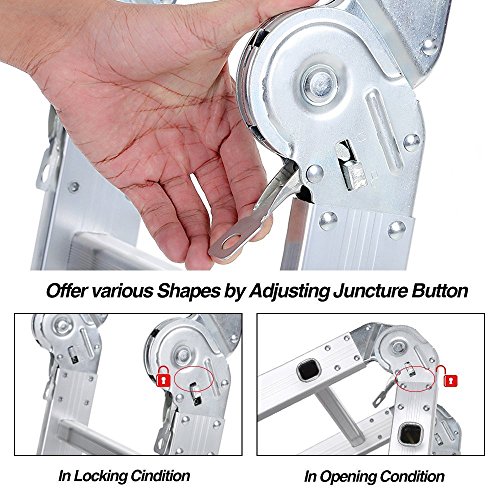 Offer various Shapes by Adjusting Juncture Button

In Locking Cindition

In Opening Condition