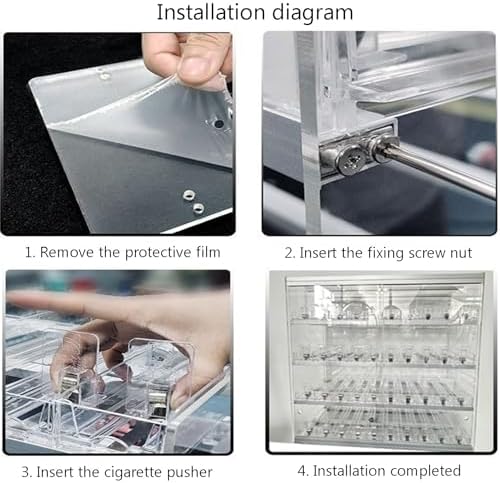 Installation diagram

1. Remove the protective film

2. Insert the fixing screw nut

3. Insert the cigarette pusher

4. Installation completed