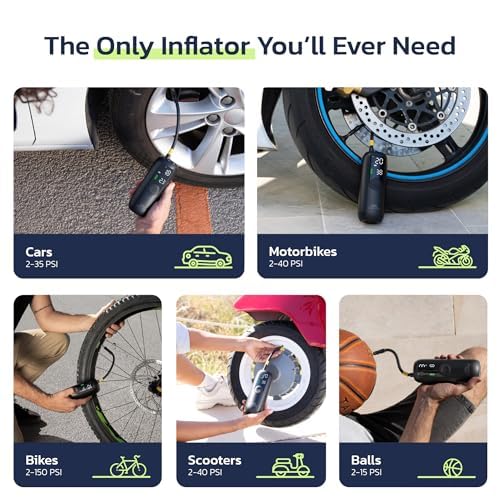 The Only Inflator You'll Ever Need

Cars
2-35 PSI

Motorbikes
2-40 PSI

Bikes
2-150 PSI

Scooters
2-40 PSI

Balls
2-15 PSI