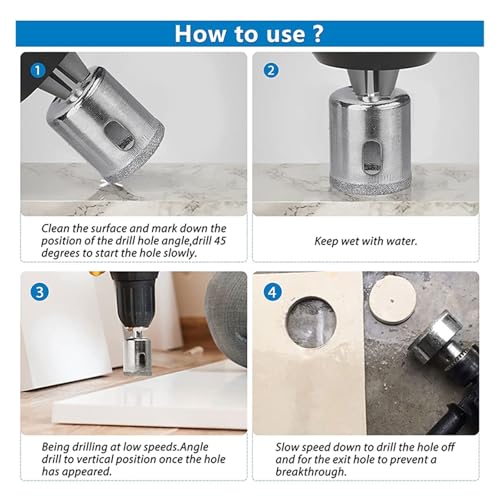 How to use ?

1

Clean the surface and mark down the position of the drill hole angle,drill 45 degrees to start the hole slowly.

2

Keep wet with water.

3

Being drilling at low speeds.Angle drill to vertical position once the hole has appeared.

4

Slow speed down to drill the hole off and for the exit hole to prevent a breakthrough.