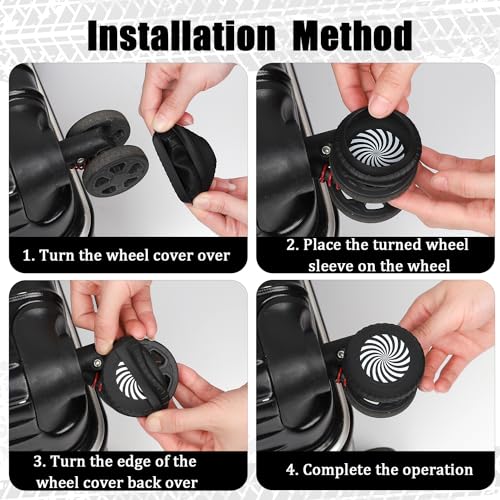 Installation Method

1. Turn the wheel cover over

2. Place the turned wheel sleeve on the wheel

3. Turn the edge of the wheel cover back over

4. Complete the operation