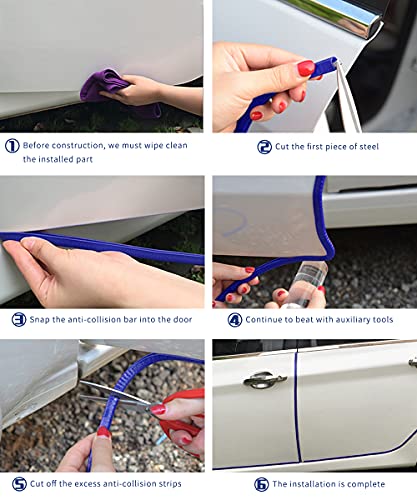 1 Before construction, we must wipe clean the installed part

2 Cut the first piece of steel

3 Snap the anti-collision bar into the door

4 Continue to beat with auxiliary tools

5 Cut off the excess anti-collision strips

6 The installation is complete