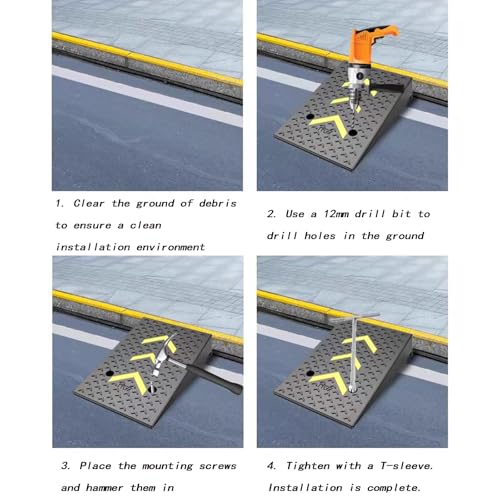 1. Clear the ground of debris to ensure a clean installation environment

2. Use a 12mm drill bit to drill holes in the ground

3. Place the mounting screws and hammer them in

4. Tighten with a T-sleeve. Installation is complete.