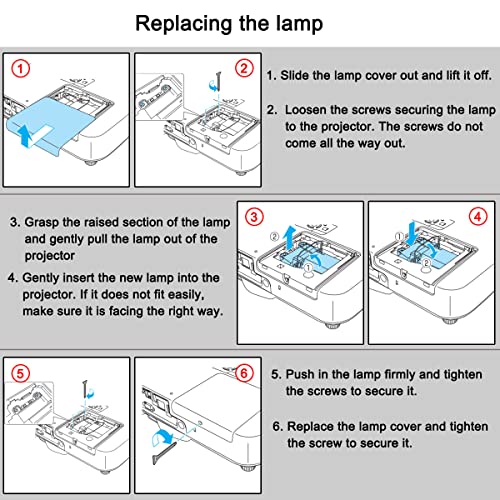 Replacing the lamp

①

②

1. Slide the lamp cover out and lift it off.

2. Loosen the screws securing the lamp to the projector. The screws do not come all the way out.

3. Grasp the raised section of the lamp and gently pull the lamp out of the projector

4. Gently insert the new lamp into the projector. If it does not fit easily, make sure it is facing the right way.

③

②

①

④

①

②

⑤

⑥

5. Push in the lamp firmly and tighten the screws to secure it.

6. Replace the lamp cover and tighten the screw to secure it.