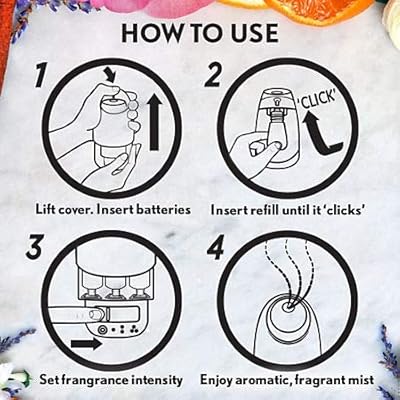 HOW TO USE

1

Lift cover. Insert batteries

2

'CLICK'

Insert refill until it 'clicks'

3

Set frangrance intensity

4

Enjoy aromatic, fragrant mist