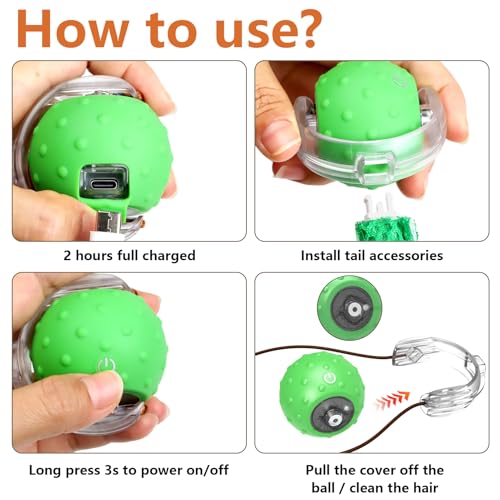 How to use?

2 hours full charged

Install tail accessories

Long press 3s to power on/off

Pull the cover off the ball / clean the hair