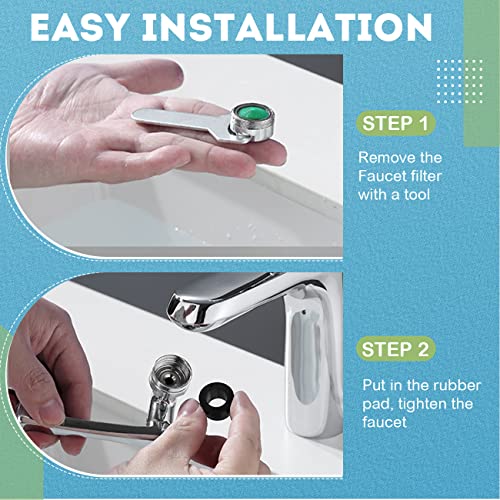 EASY INSTALLATION

STEP 1

Remove the Faucet filter with a tool

STEP 2

Put in the rubber pad, tighten the faucet