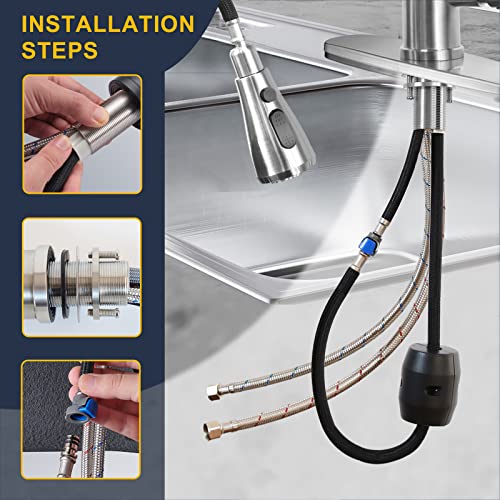 INSTALLATION STEPS