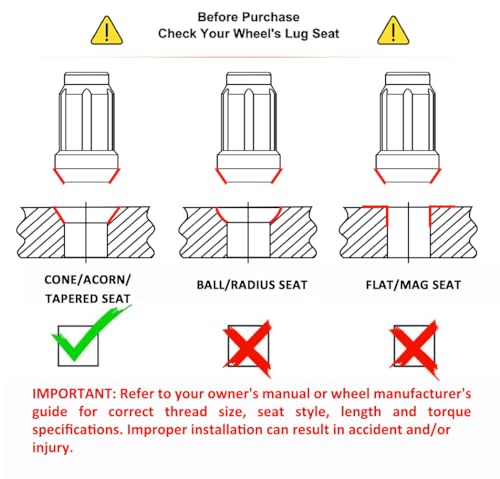 Before Purchase
Check Your Wheel's Lug Seat

CONE/ACORN/
TAPERED SEAT

BALL/RADIUS SEAT

FLAT/MAG SEAT

IMPORTANT: Refer to your owner's manual or wheel manufacturer's guide for correct thread size, seat style, length and torque specifications. Improper installation can result in accident and/or injury.